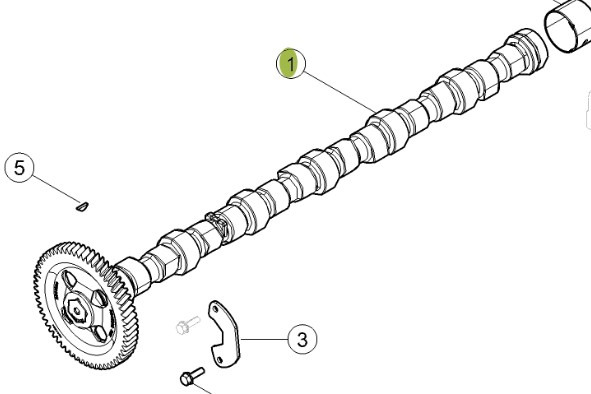 1

5

3