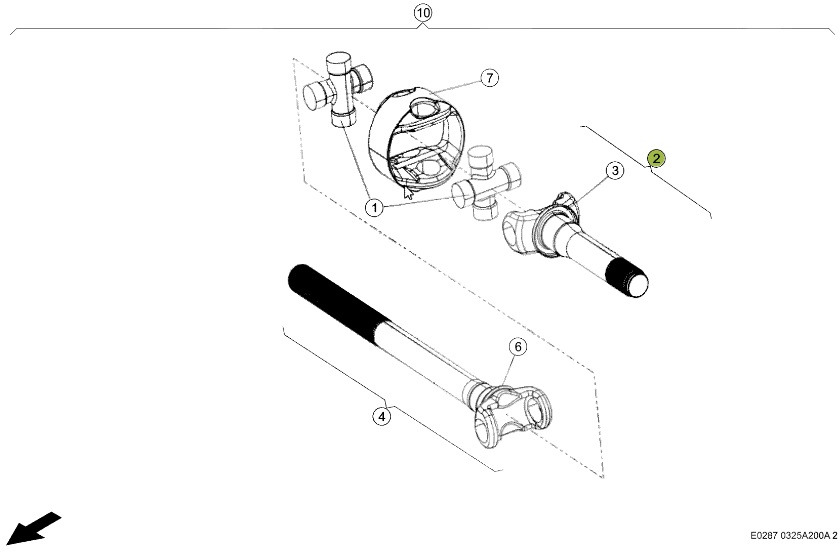 10

7

2

3

1

6

4

E0287 0325A200A 2