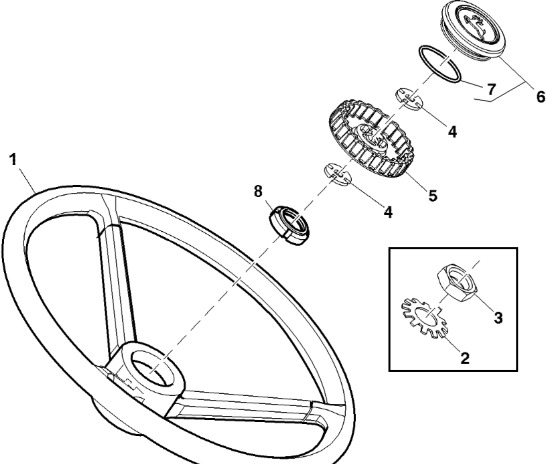 6
7
4
5
4
8
1
3
2